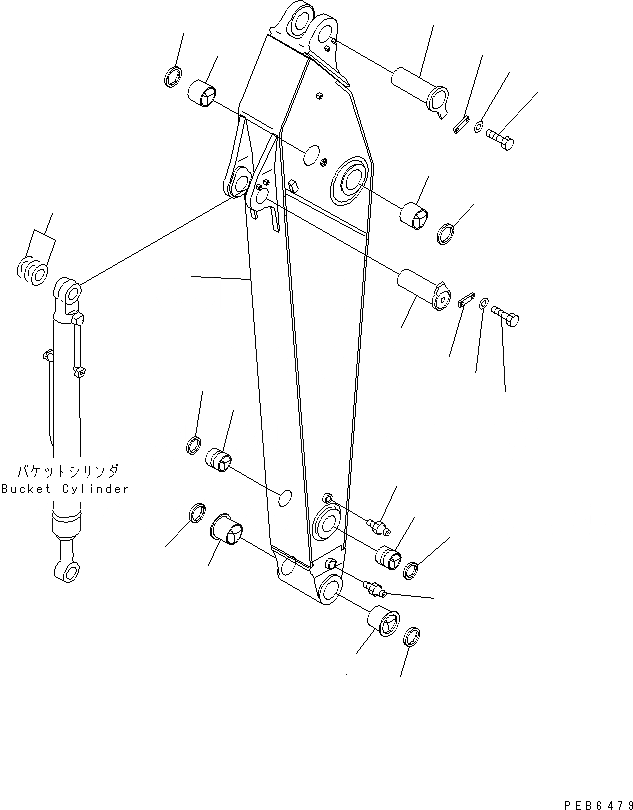 バケットシリンダ
Bucket Cylinder

PEB6479