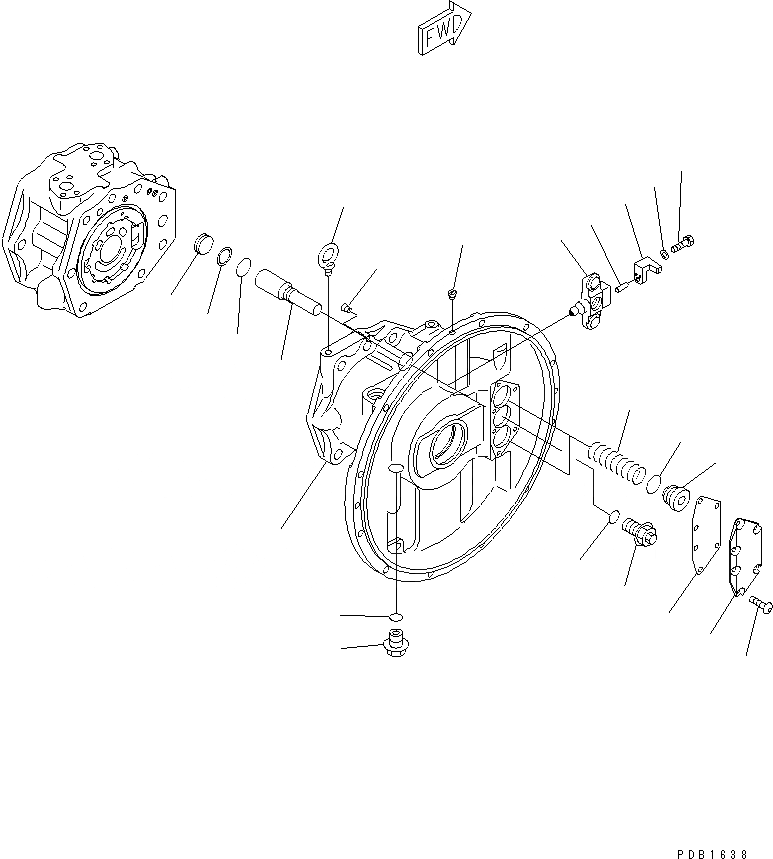 FWD

PDB1638