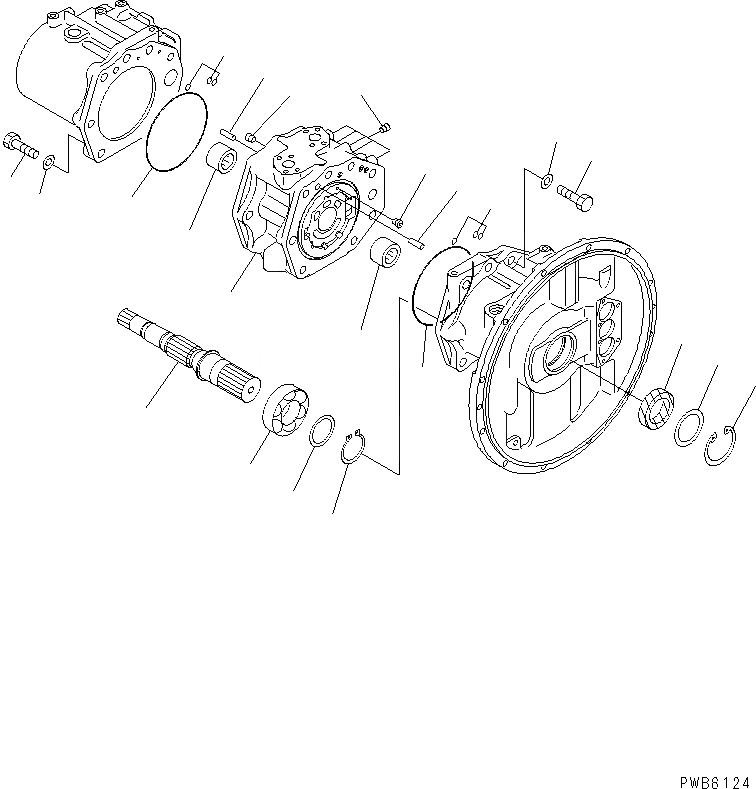 PWB6124