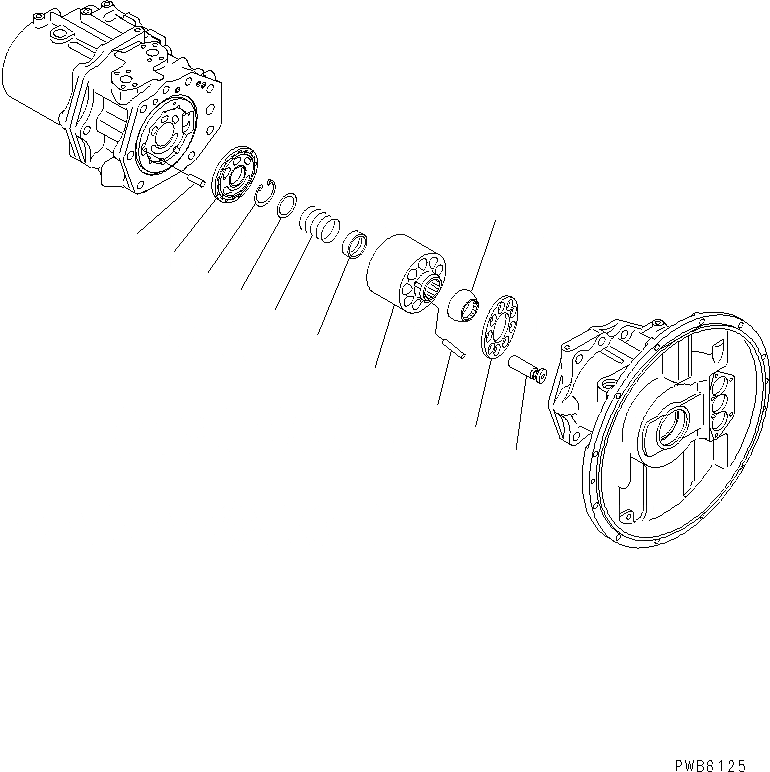 PWB6125