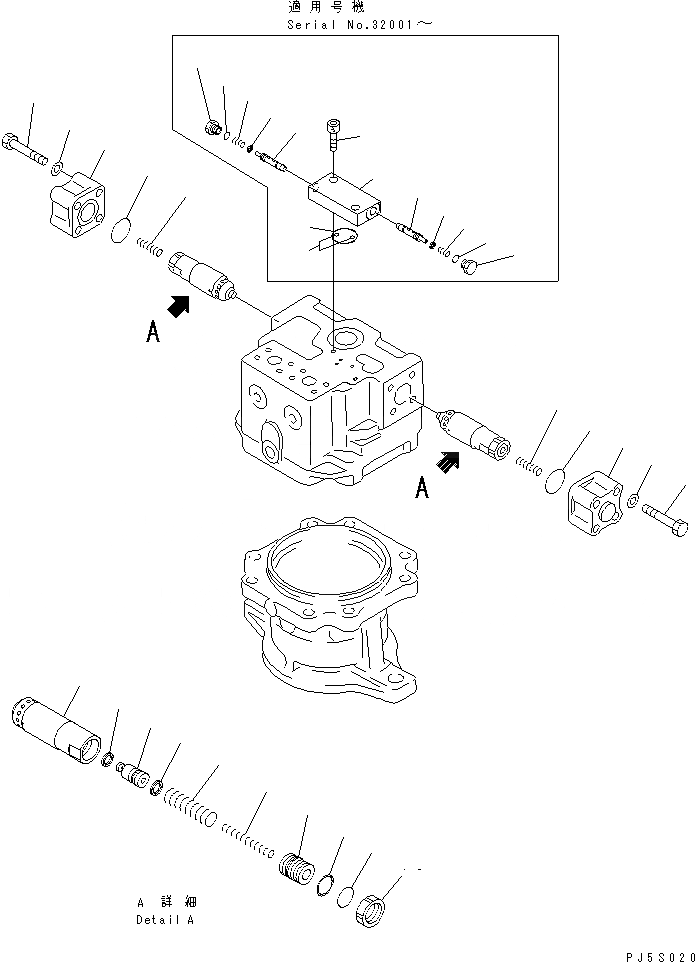 適用号機
Serial No.32001～

A

A

A 詳細
Detail A

PJ5S020