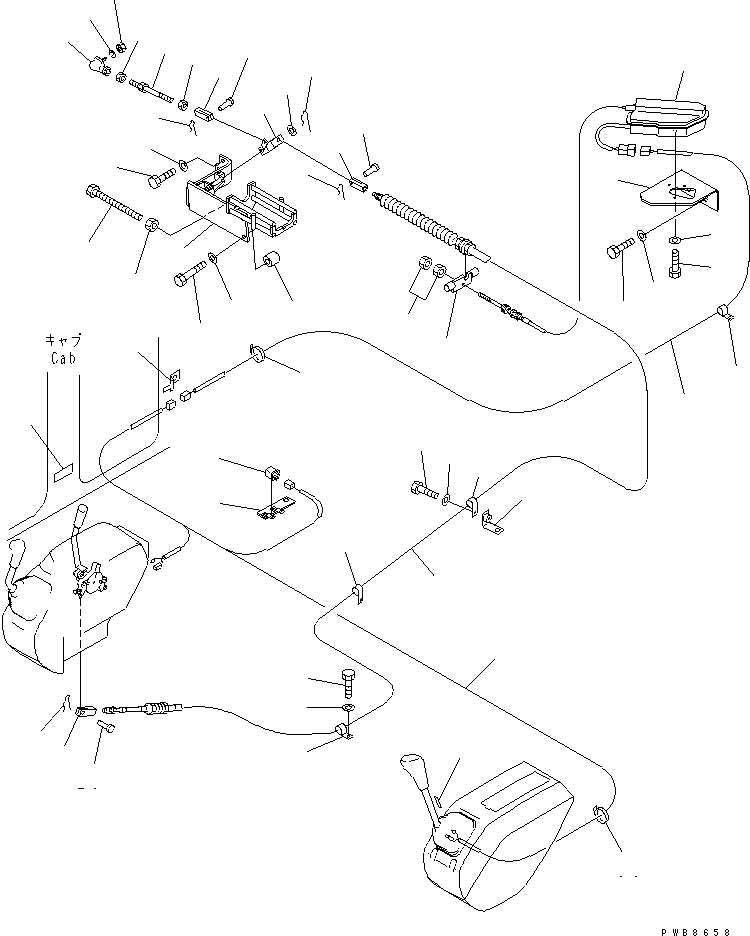 キャブ
Cab

PWB8658