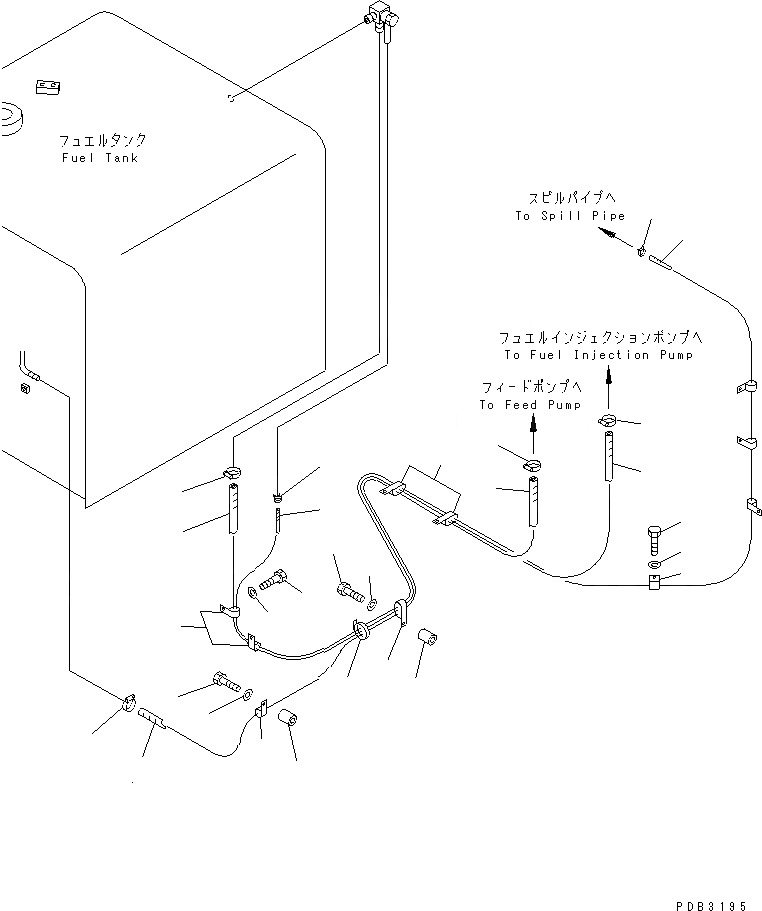 フュエルタンク
Fuel Tank

スピルパイプへ
To Spill Pipe

フュエルインジェクションポンプへ
To Fuel Injection Pump

フィードポンプへ
To Feed Pump

PDB3195