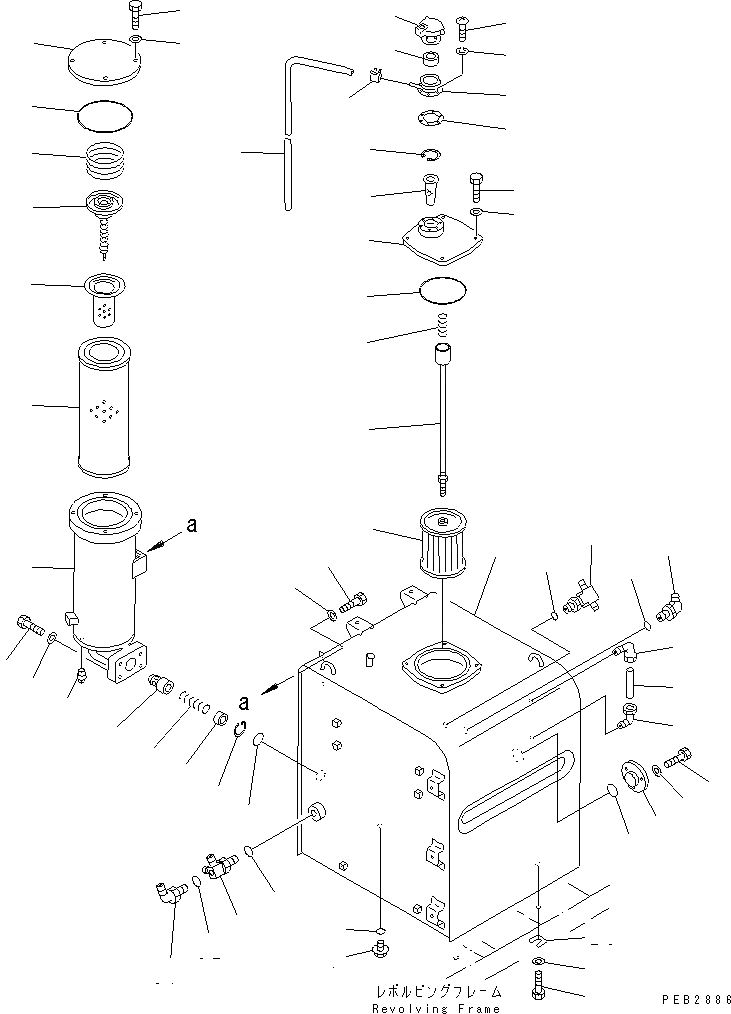 a

a

レボルビングフレーム
Revolving Frame

PEB2886