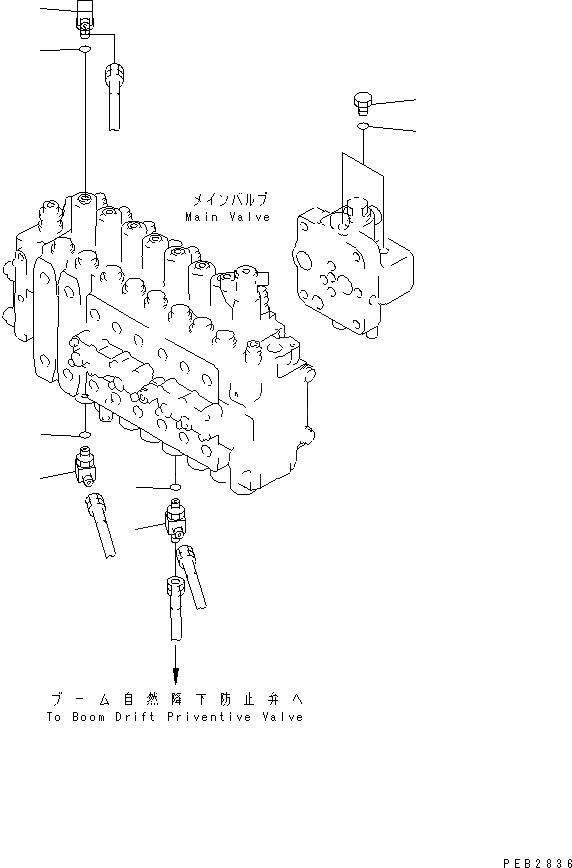 メインバルブ
Main Valve

ブーム自然降下防止弁へ
To Boom Drift Priventive Valve

PEB2836