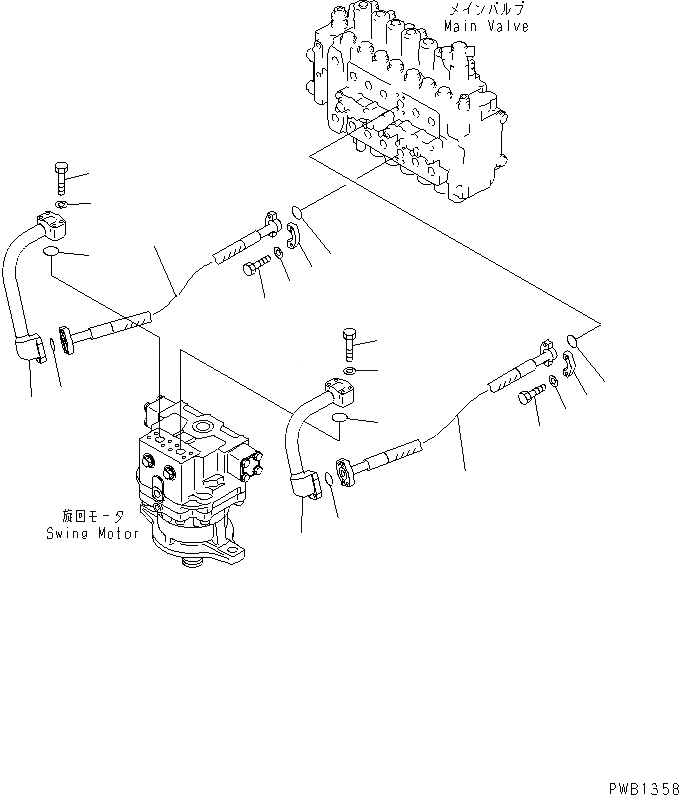 メインバルブ
Main Valve

旋回モータ
Swing Motor

PWB1358