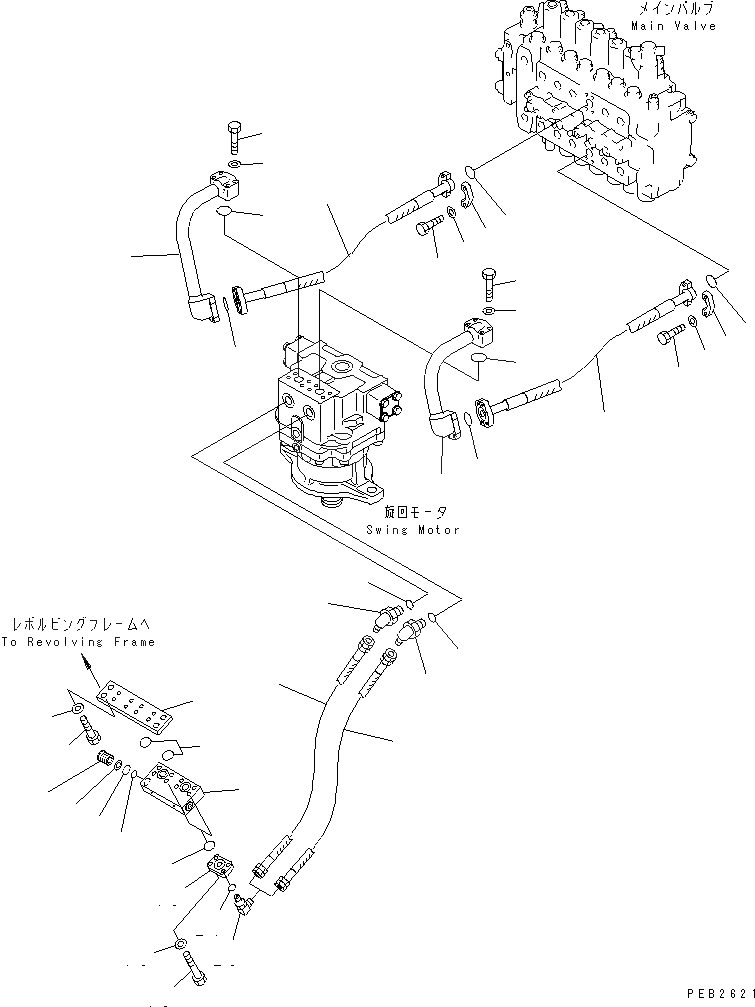 メインバルブ
Main Valve

旋回モータ
Swing Motor

レボルビングフレームへ
To Revolving Frame

PEB2621