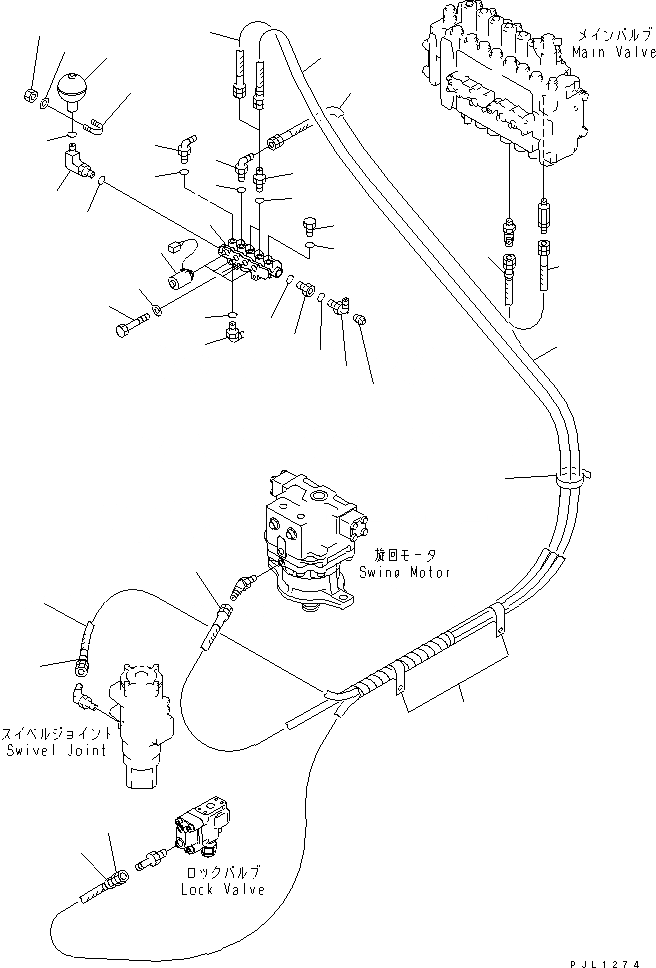 メインバルブ
Main Valve

旋回モータ
Swing Motor

スイベルジョイント
Swivel Joint

ロックバルブ
Lock Valve

PJL1274