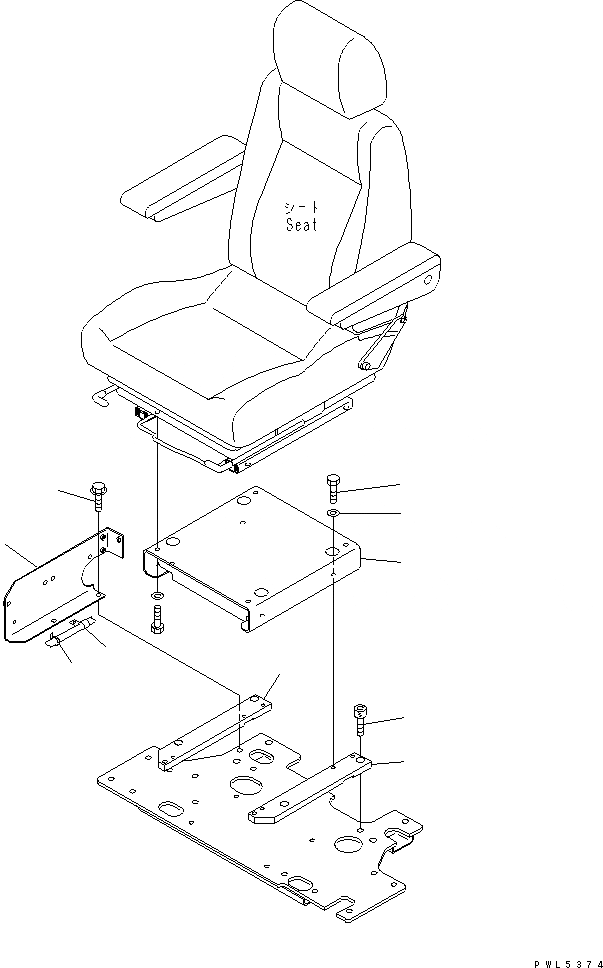 シート
Seat

PWL5374