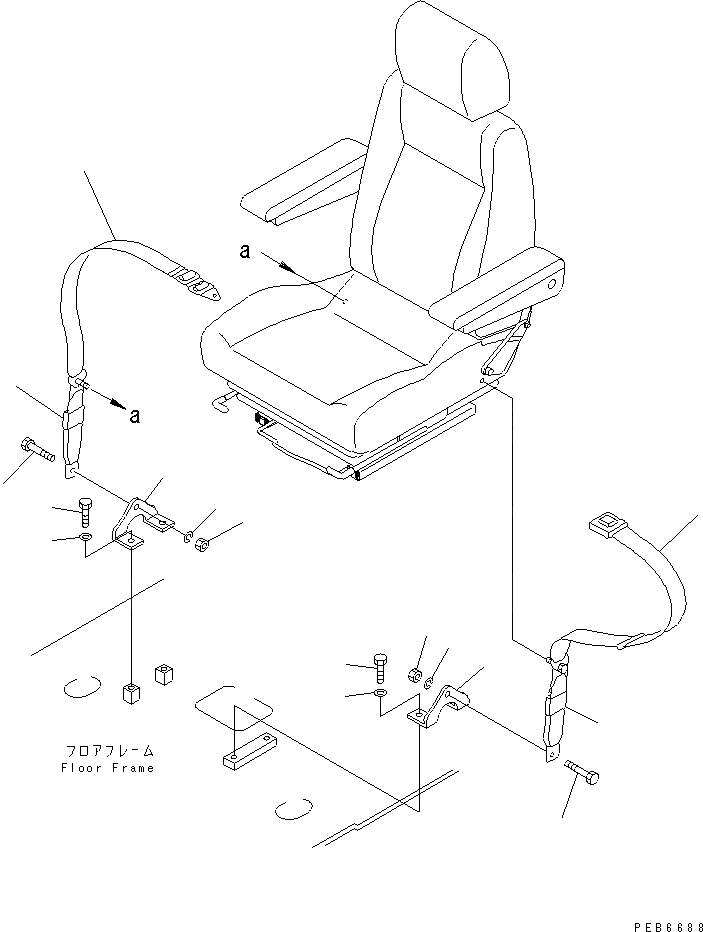 a

a

フロアフレーム
Floor Frame

PEB6688