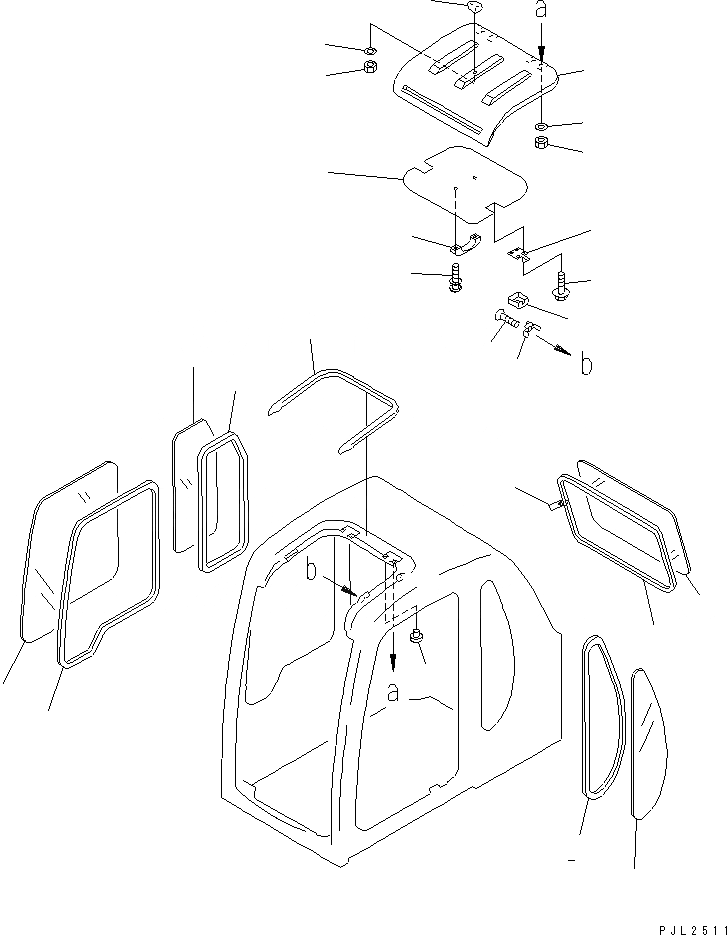 a
b
b
a
PJL2511