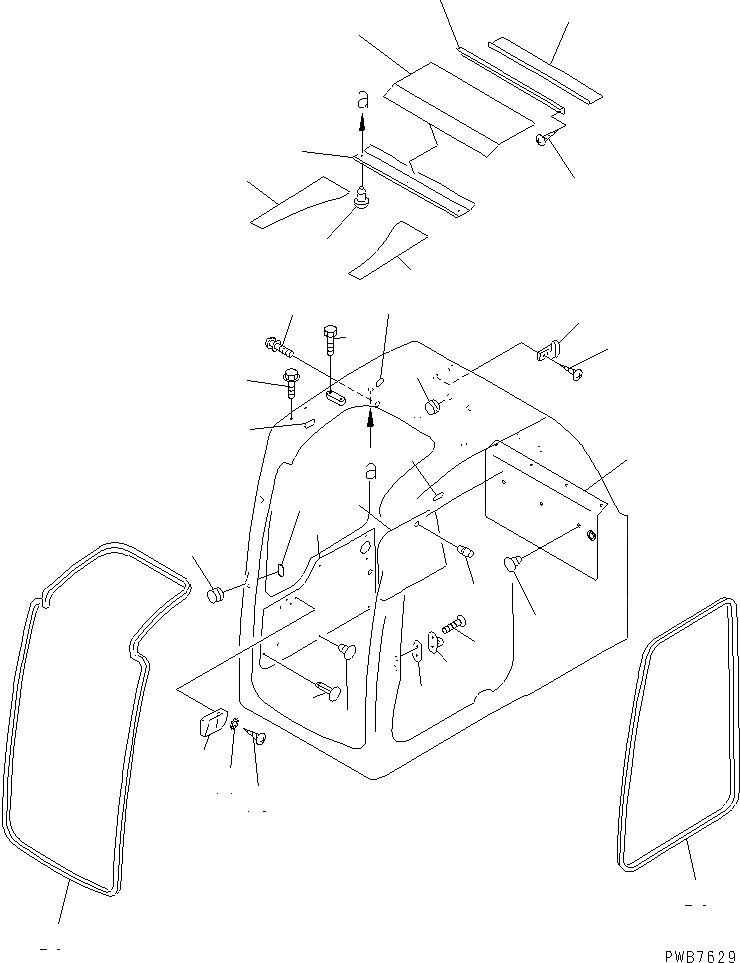 a

a

PWB7629