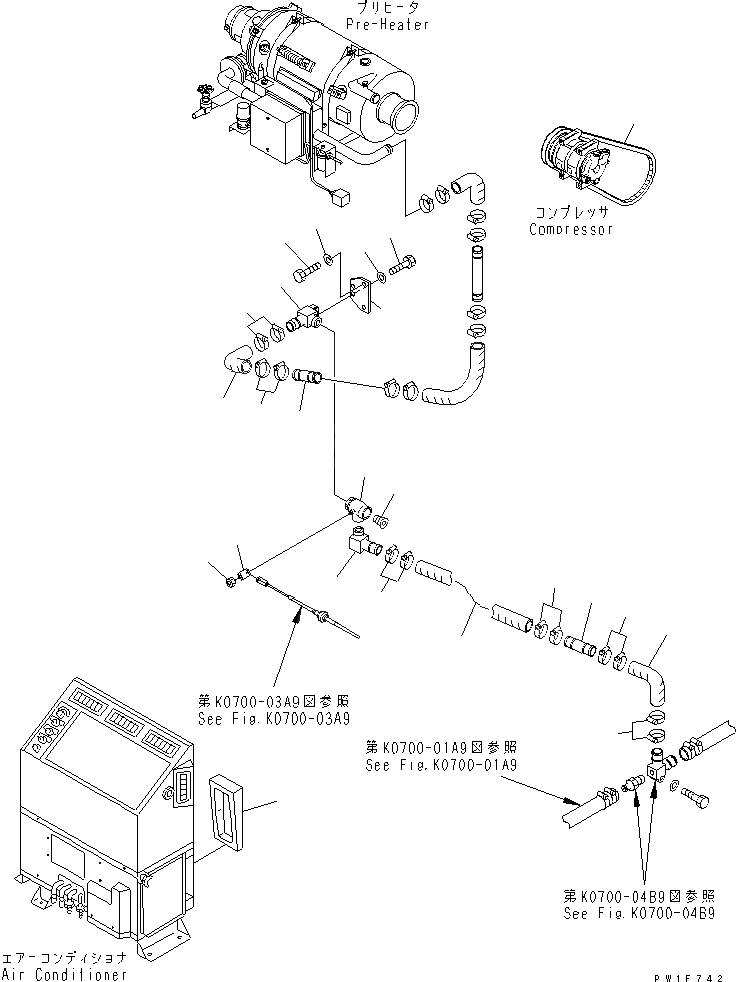 プリヒータ
Pre-Heater

コンプレッサ
Compressor

第K0700-03A9図参照
See Fig.K0700-03A9

第K0700-01A9図参照
See Fig.K0700-01A9

第K0700-04B9図参照
See Fig.K0700-04B9

エアーコンディショナ
Air Conditioner

PW1F742