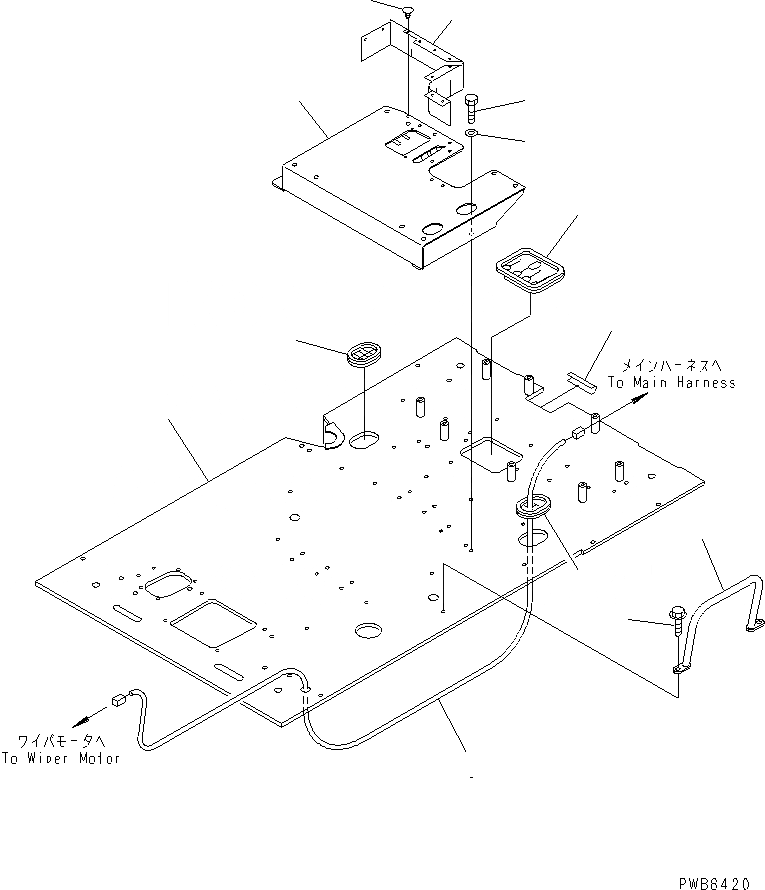 メインハーネスへ
To Main Harness

ワイパモータへ
To Wiper Motor

PWB6420