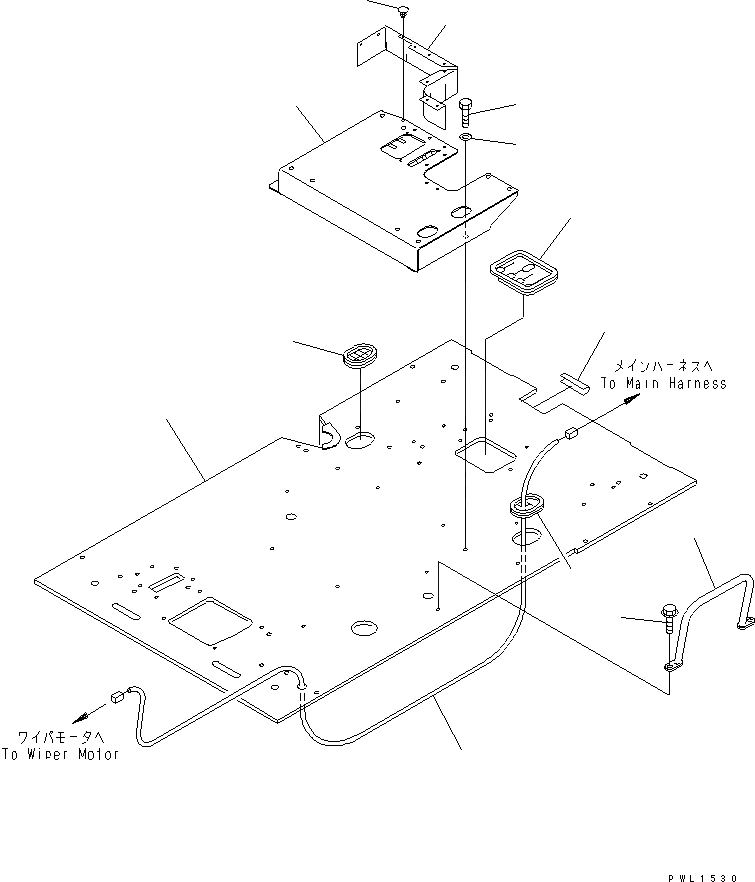 メインハーネスへ
To Main Harness

ワイパモータへ
To Wiper Motor

PWL1530