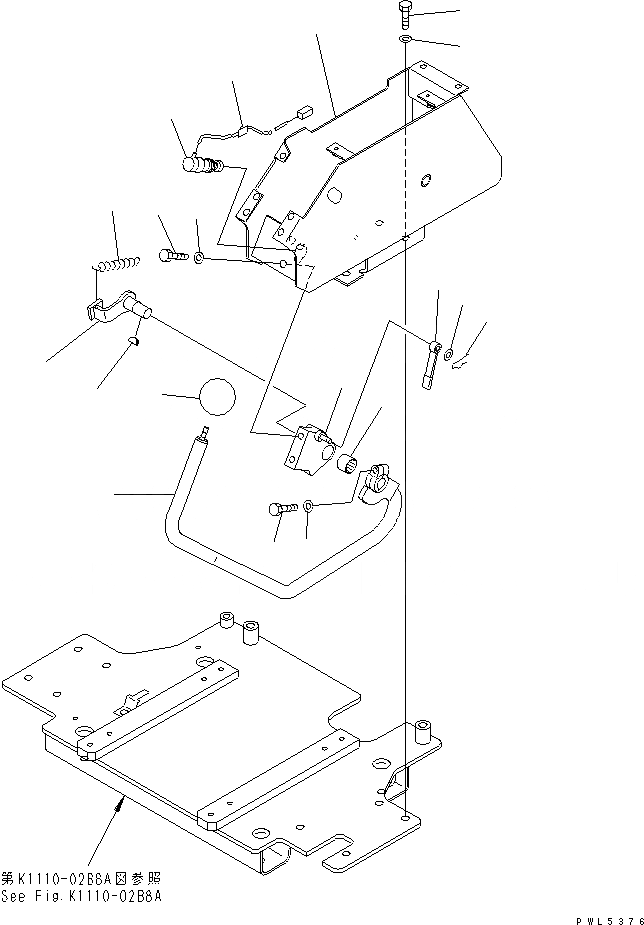 第K1110-02B8A図参照
See Fig.K1110-02B8A

PWL5376