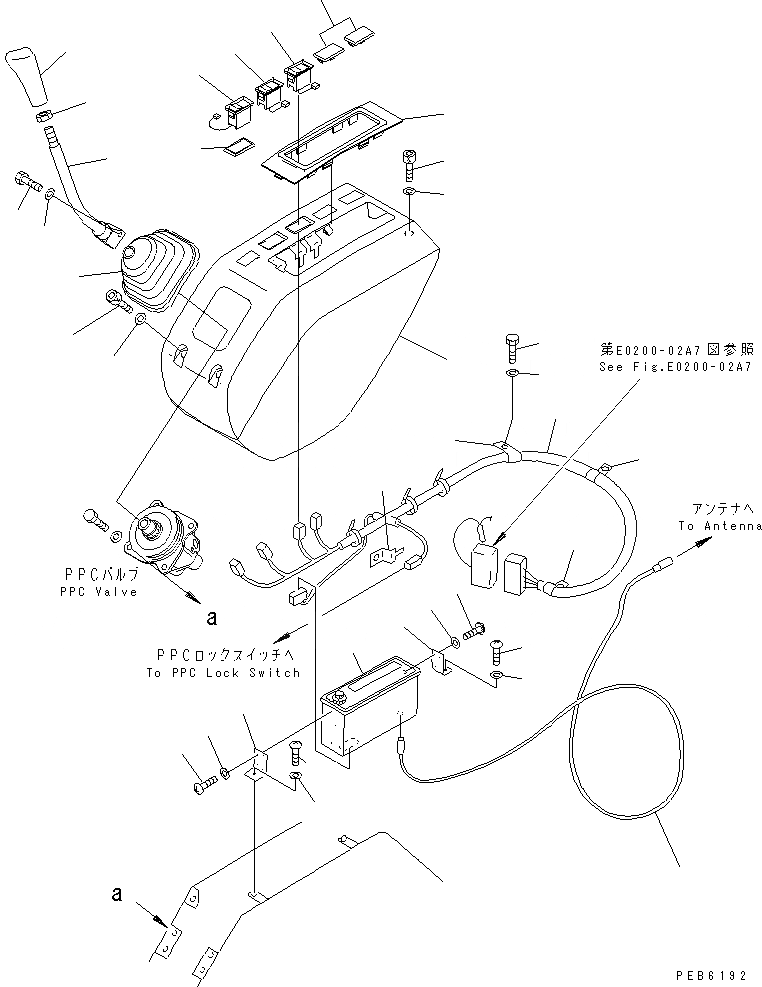 第E0200-02A7図参照
See Fig.E0200-02A7

アンテナへ
To Antenna

PPCバルブ
PPC Valve

a

PPCロックスイッチへ
To PPC Lock Switch

a

PEB6192