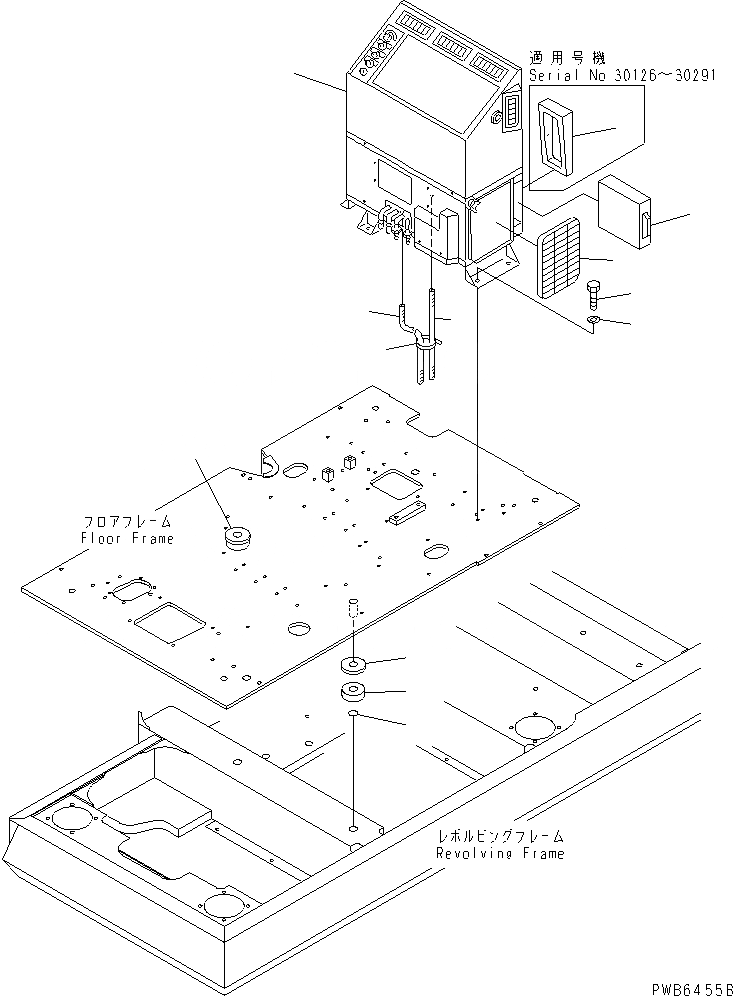 適用号機
Serial No 30126~30291

フロアフレーム
Floor Frame

レボルビングフレーム
Revolving Frame

PWB6455B