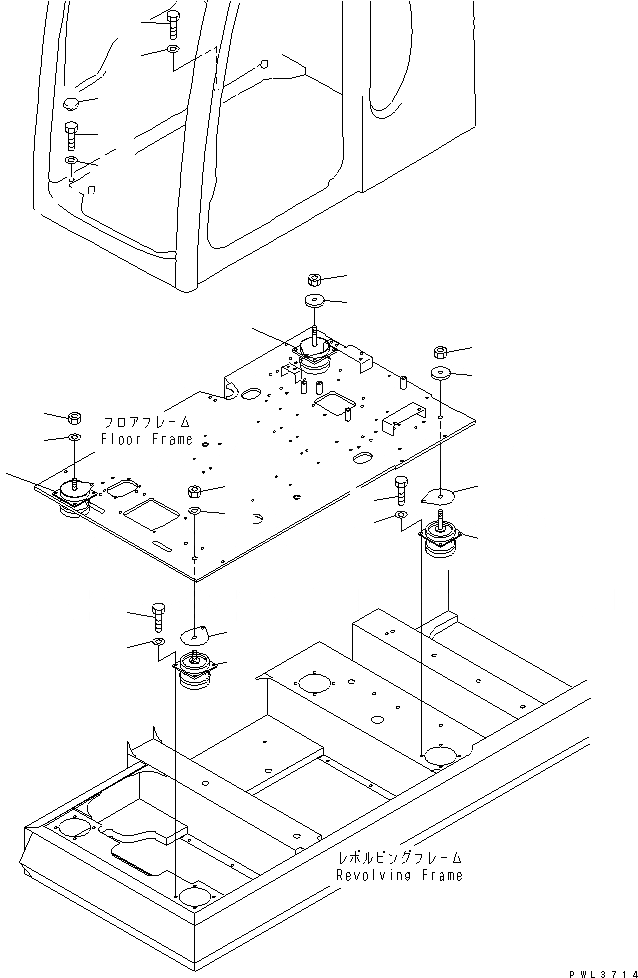 フロアフレーム
Floor Frame

レボルビングフレーム
Revolving Frame

PWL3714