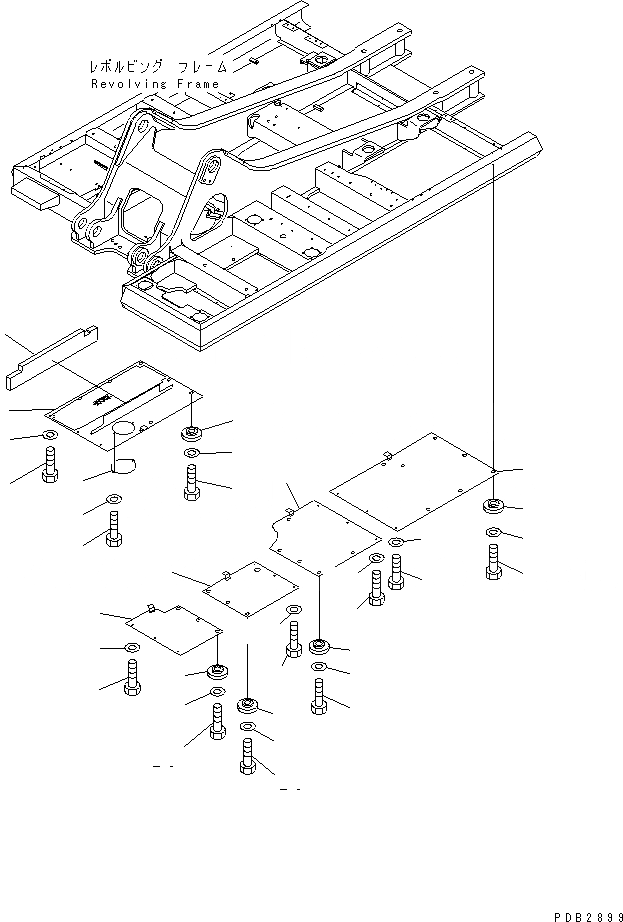 レボルビング フレーム
Revolving Frame

PDB2899