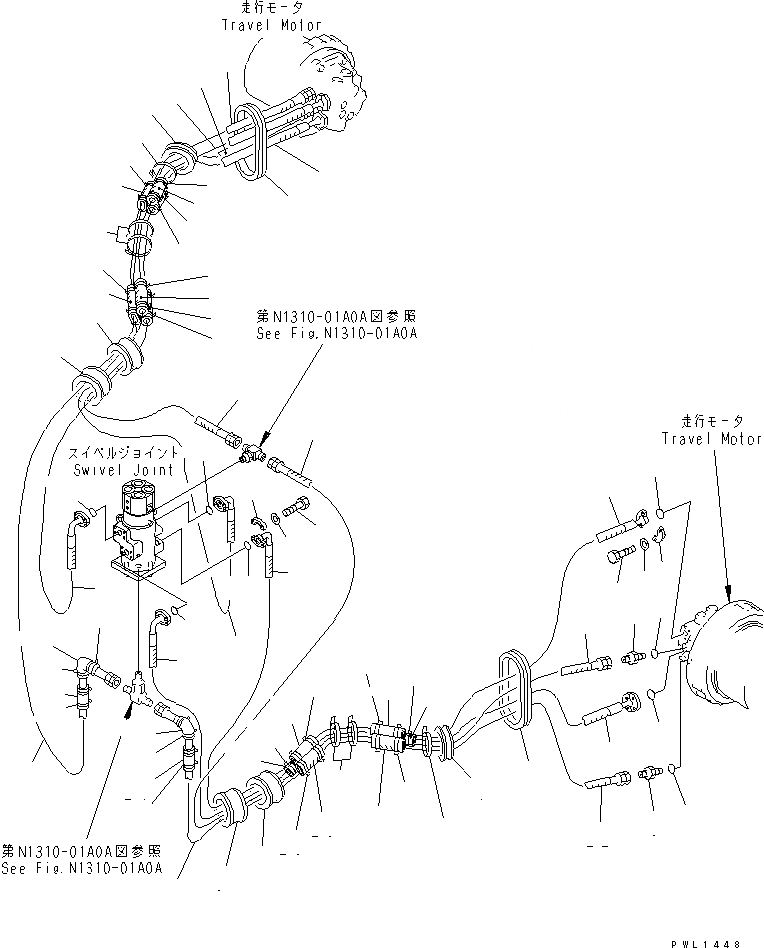 走行モータ
Travel Motor

第N1310-01A0A図参照
See Fig.N1310-01A0A

スイベルジョイント
Swivel Joint

走行モータ
Travel Motor

第N1310-01A0A図参照
See Fig.N1310-01A0A

PWL1448