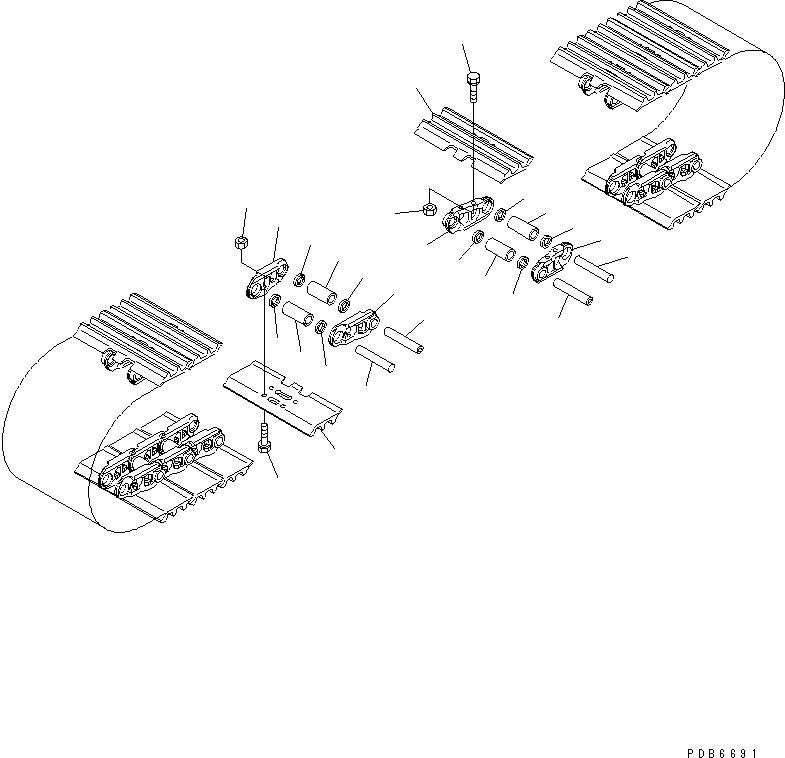 PDB6691