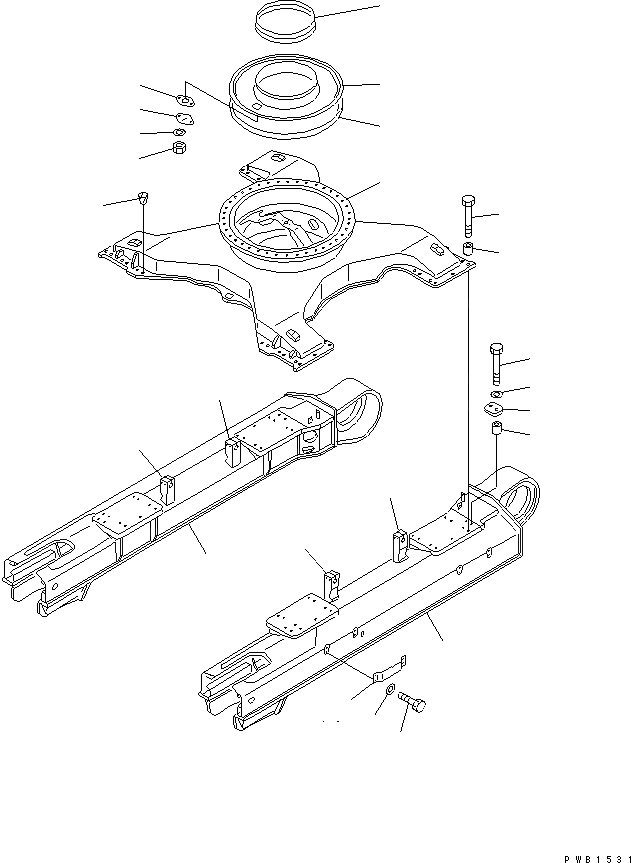 PWB1531