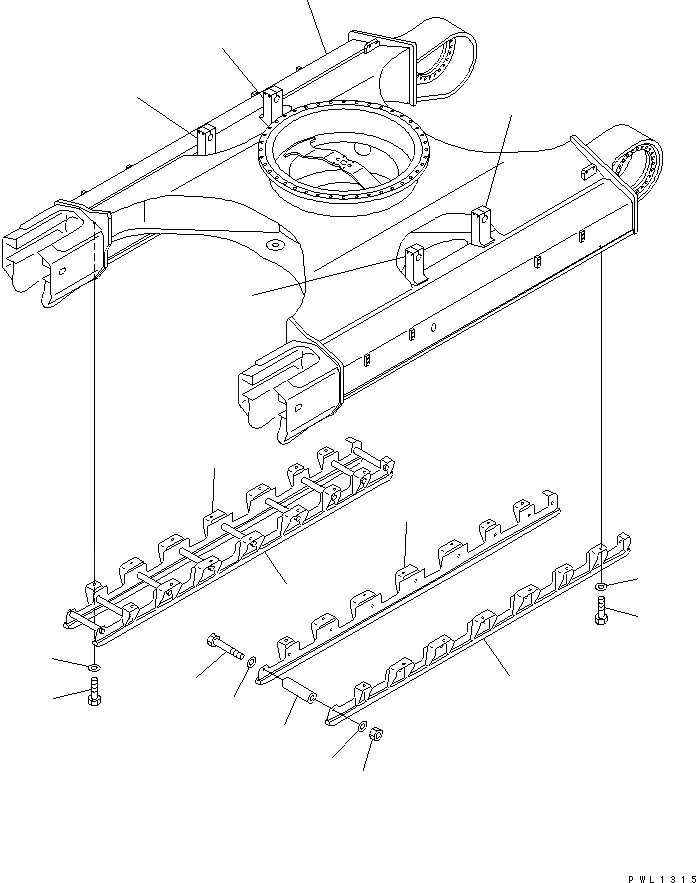 PWL1315