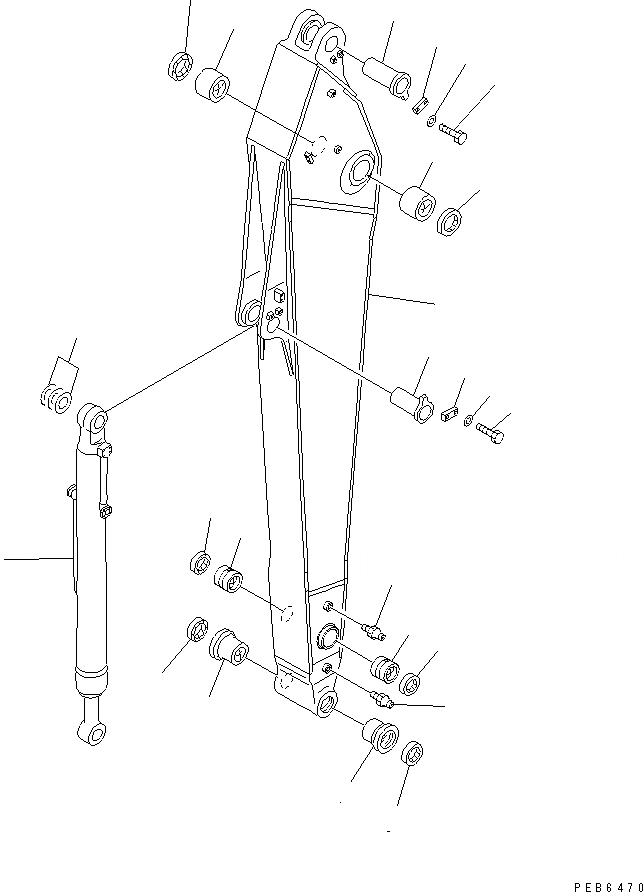 PEB6470