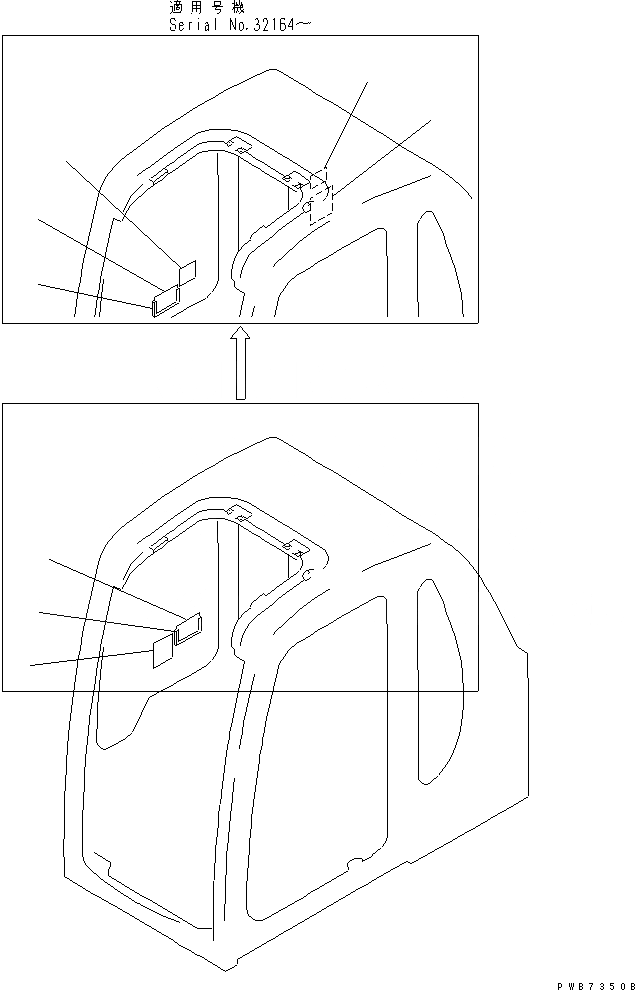 適用号機
Serial No.32164～

PWB7350B