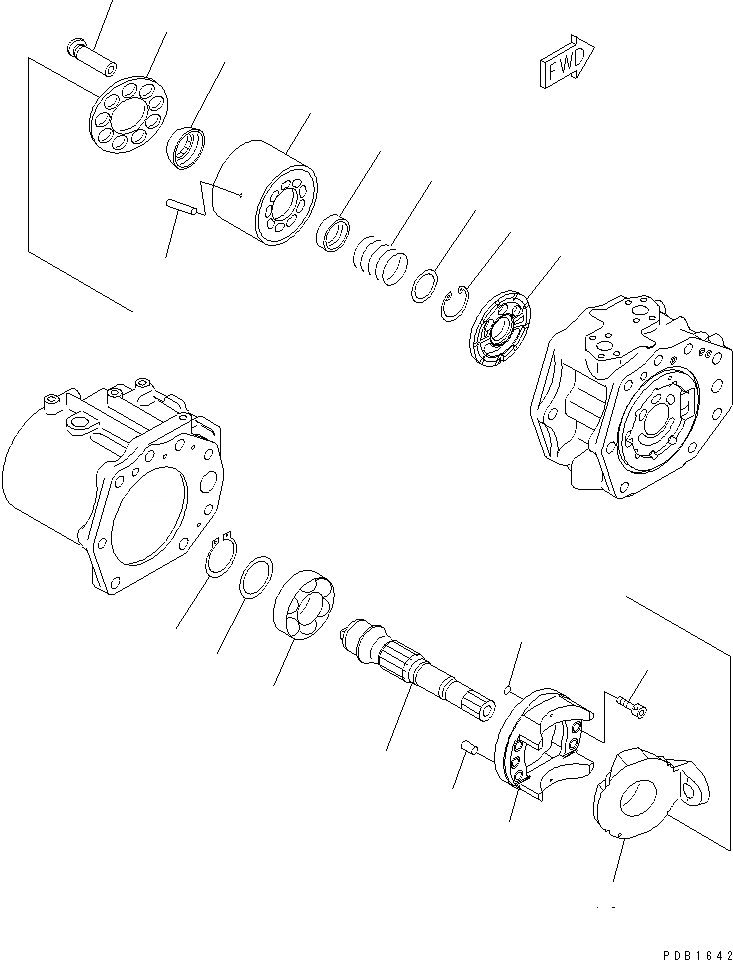 FWD

PDB1642