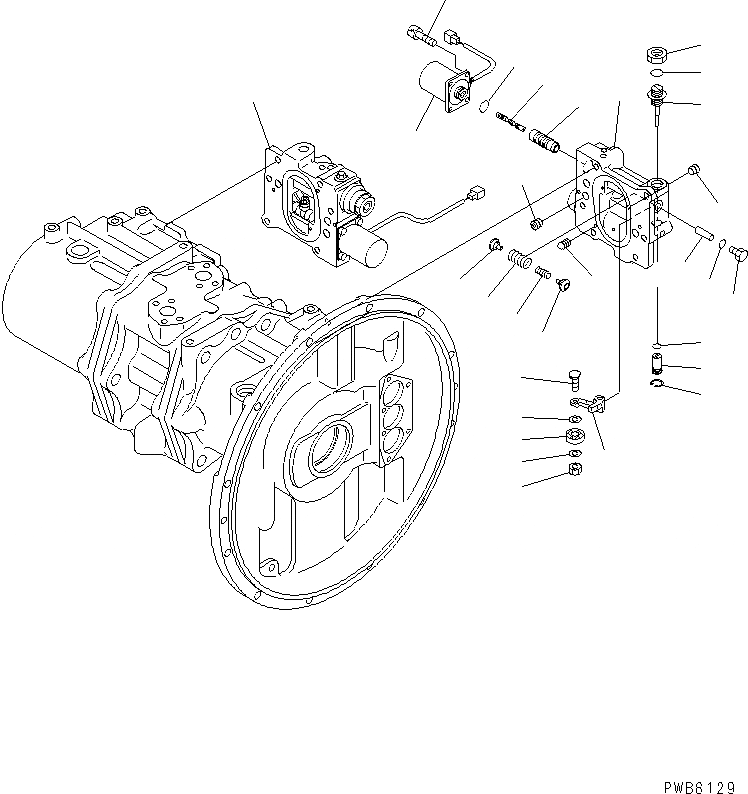 PWB6129