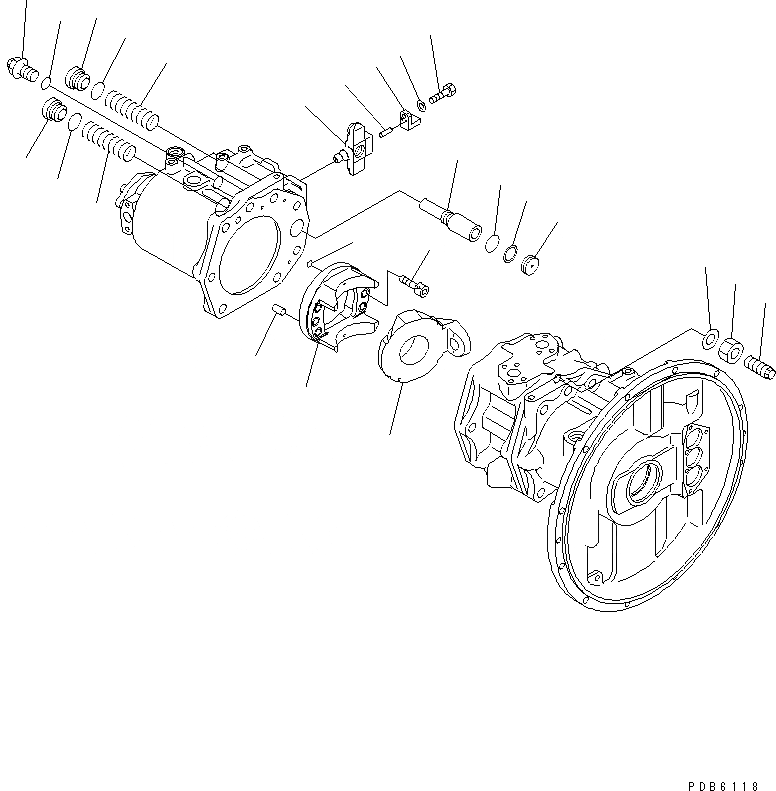 PDB6118