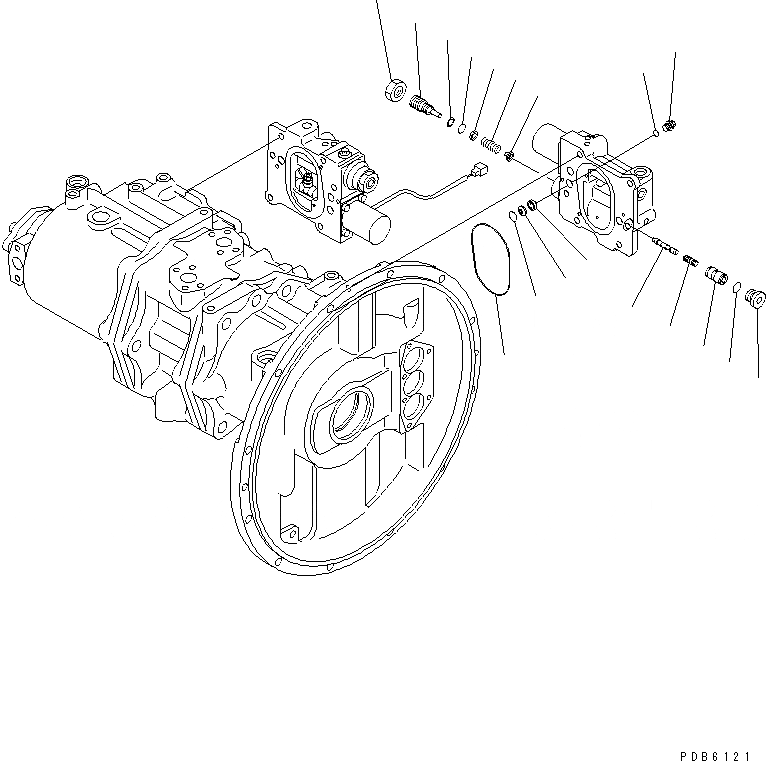 PDB6121