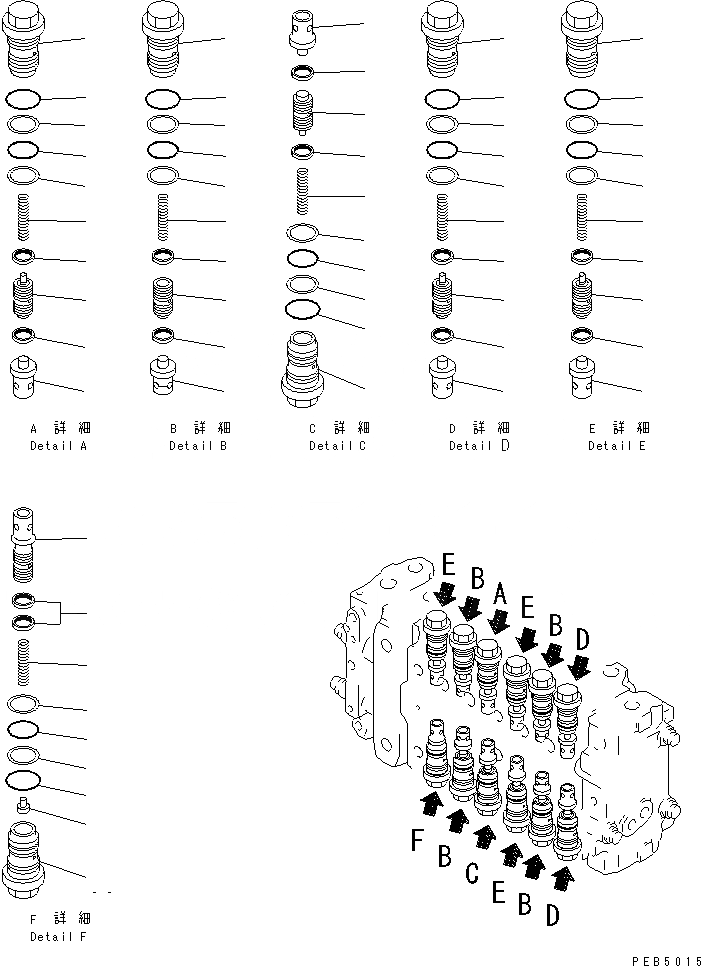 A 詳 細
Detail A

B 詳 細
Detail B

C 詳 細
Detail C

D 詳 細
Detail D

E 詳 細
Detail E

F 詳 細
Detail F

E B A E B D

F B C E B D

PEB5015