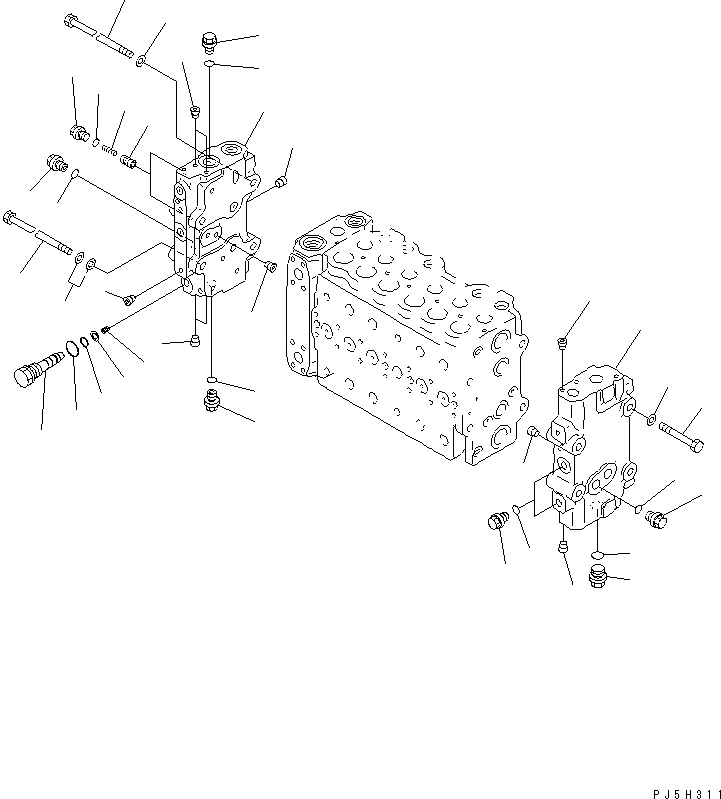 PJ5H311