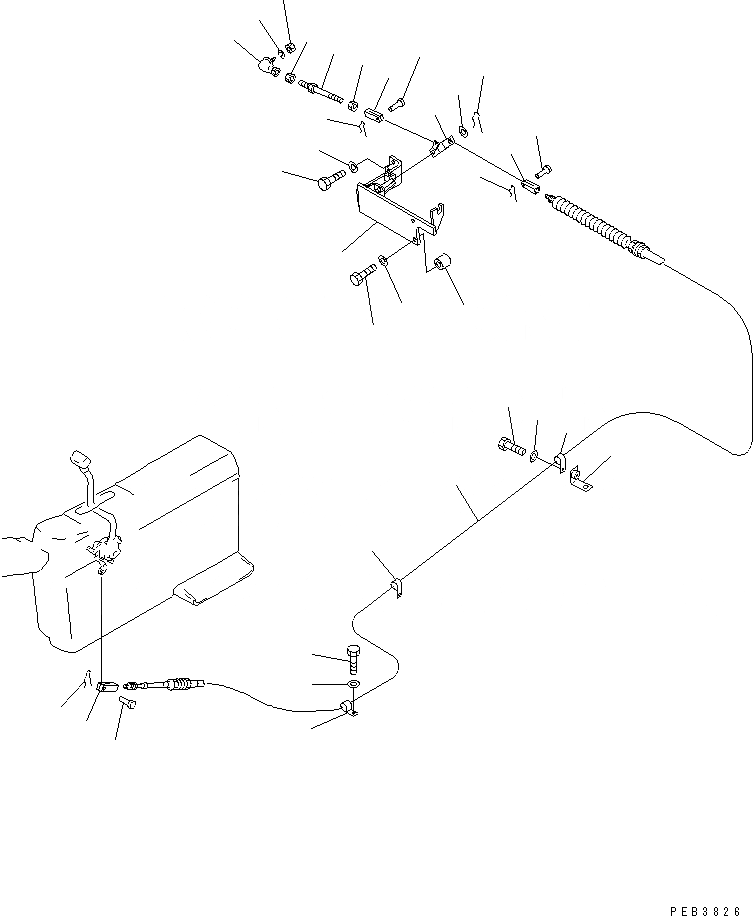 PEB3826