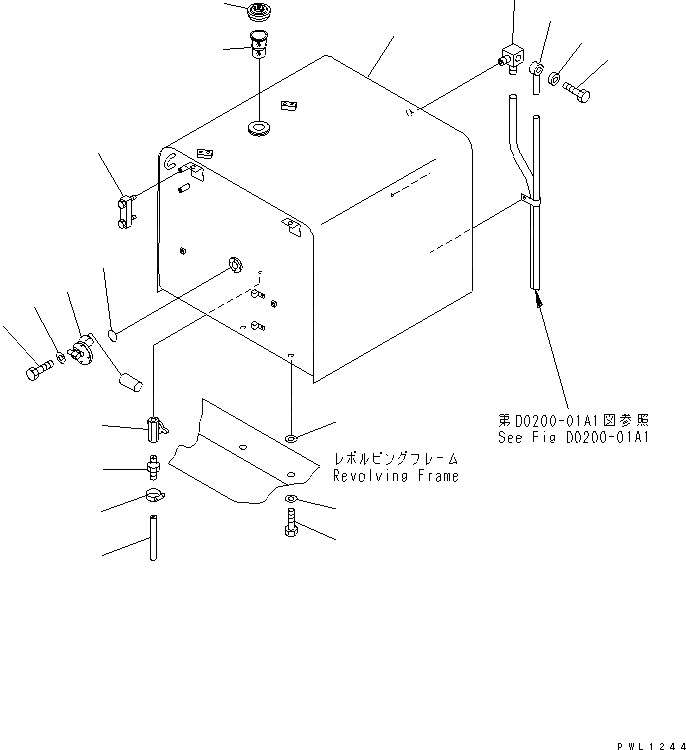 第D0200-01A1図参照
See Fig D0200-01A1

レボルビングフレーム
Revolving Frame

PWL1244