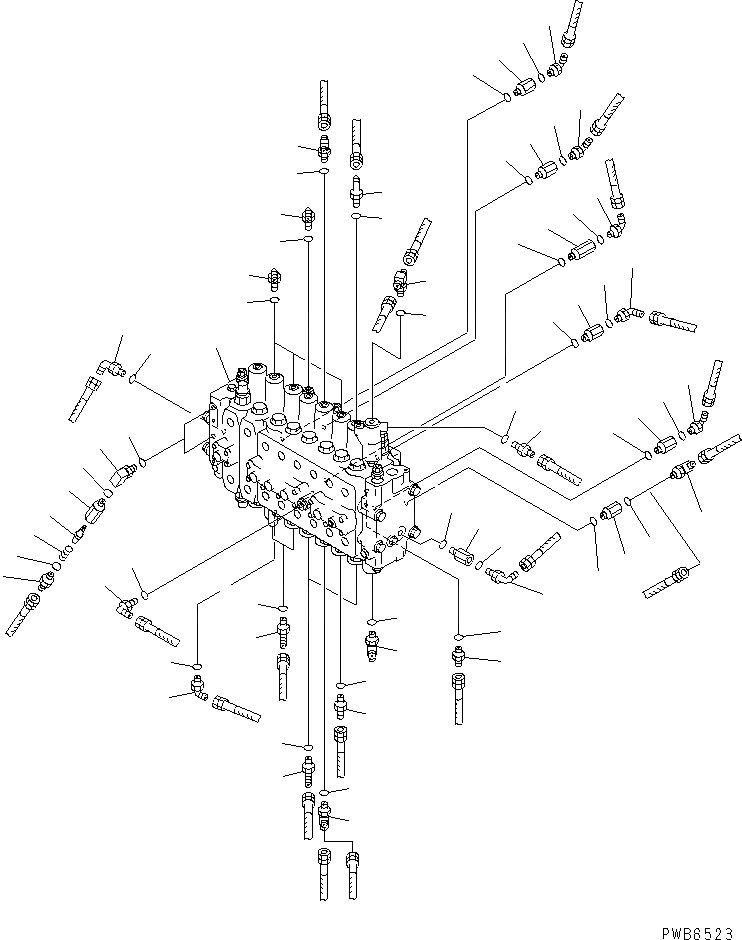 PWB6523