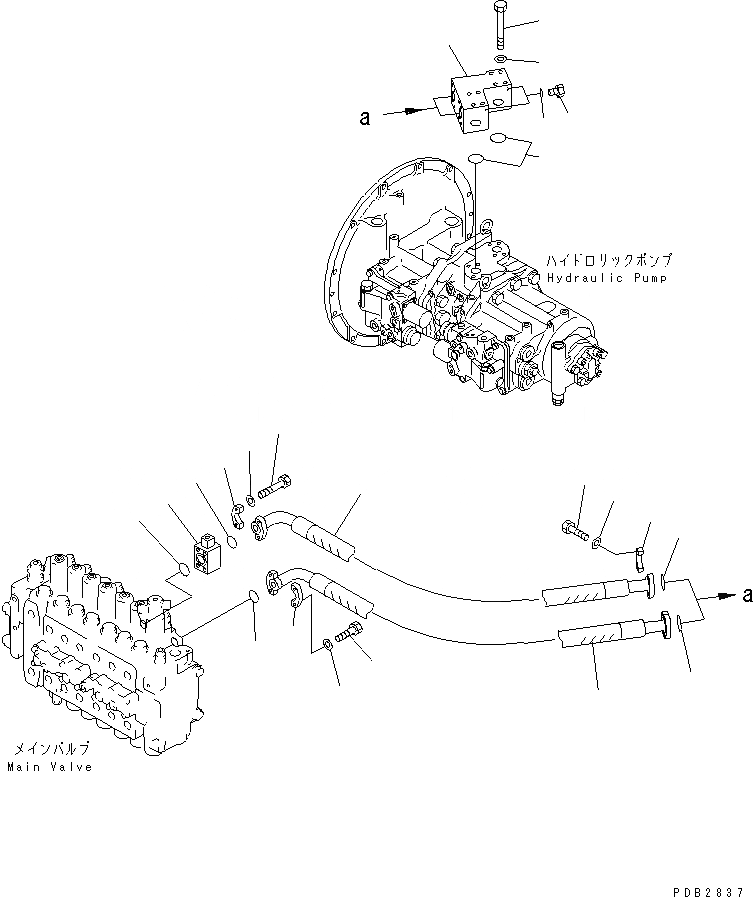 a

ハイドロリックポンプ
Hydraulic Pump

a

メインバルブ
Main Valve

PDB2837