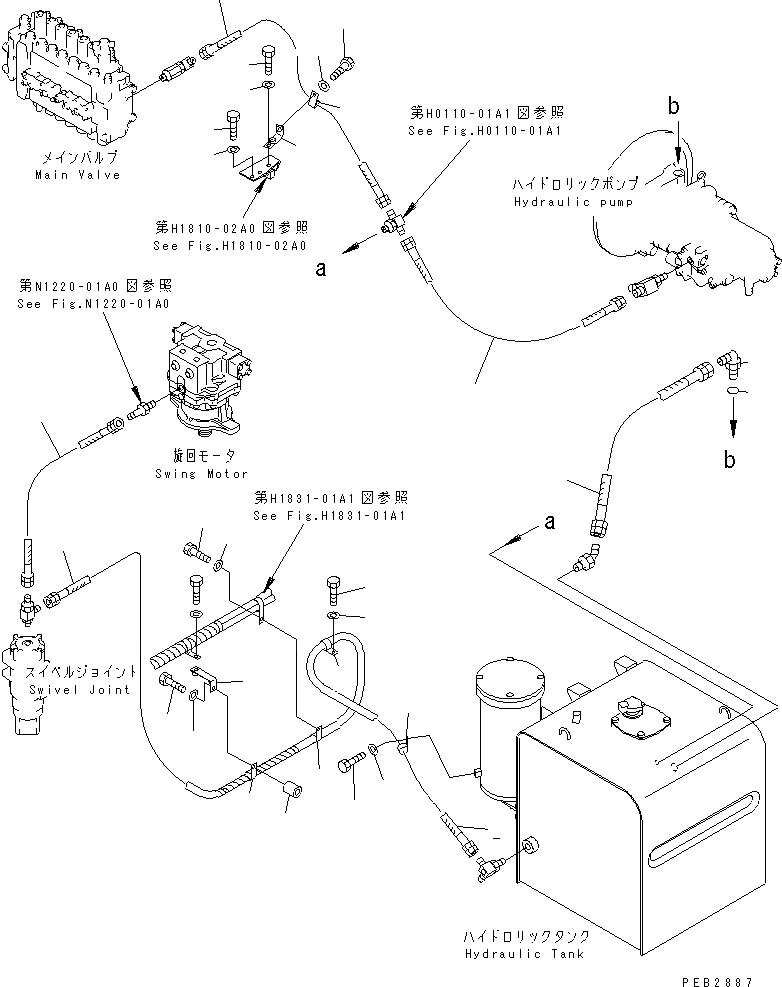 メインバルブ
Main Valve

第H0110-01A1図参照
See Fig.H0110-01A1

b

ハイドロリックポンプ
Hydraulic pump

第H1810-02A0図参照
See Fig.H1810-02A0

a

第N1220-01A0図参照
See Fig.N1220-01A0

旋回モータ
Swing Motor

b

第H1831-01A1図参照
See Fig.H1831-01A1

a

スイベルジョイント
Swivel Joint

ハイドロリックタンク
Hydraulic Tank

PEB2887