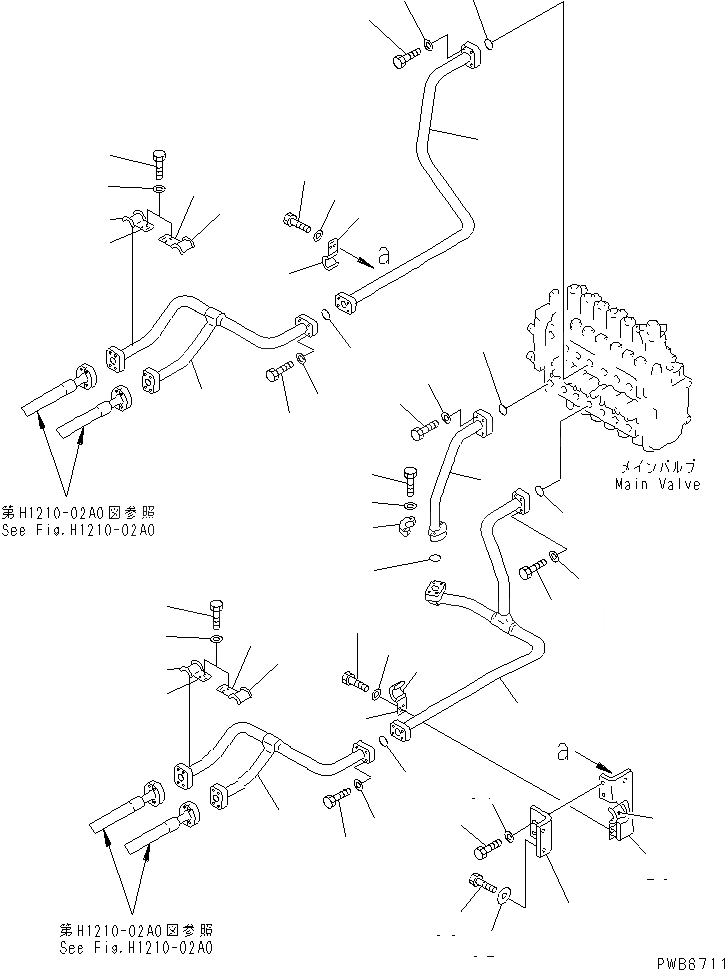 a

メインバルブ
Main Valve

第H1210-02A0図参照
See Fig.H1210-02A0

a

第H1210-02A0図参照
See Fig.H1210-02A0

PWB6711