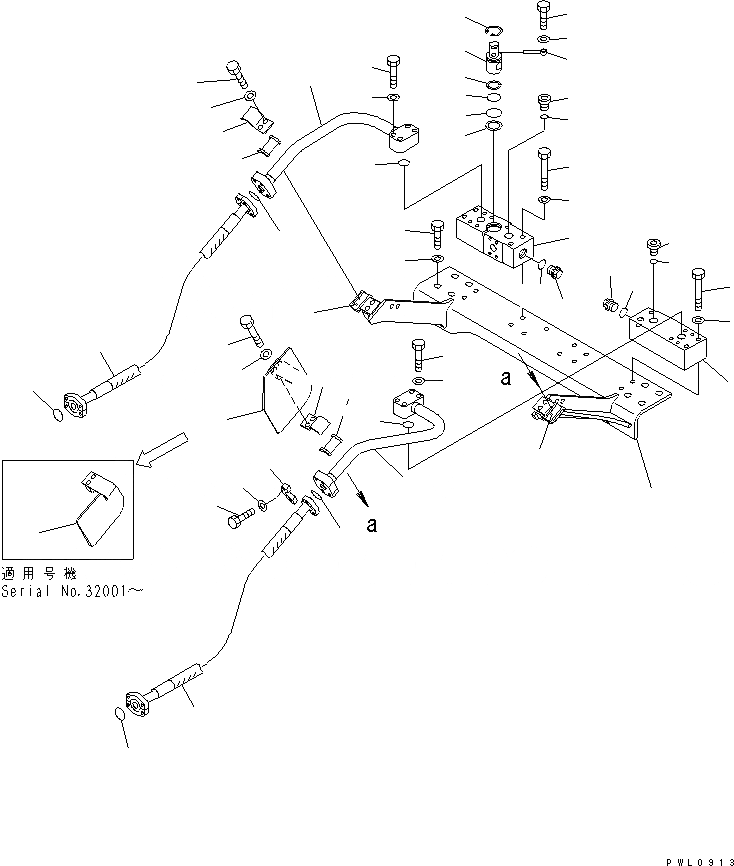 a

a

適用号機
Serial No.32001~

PWL0913