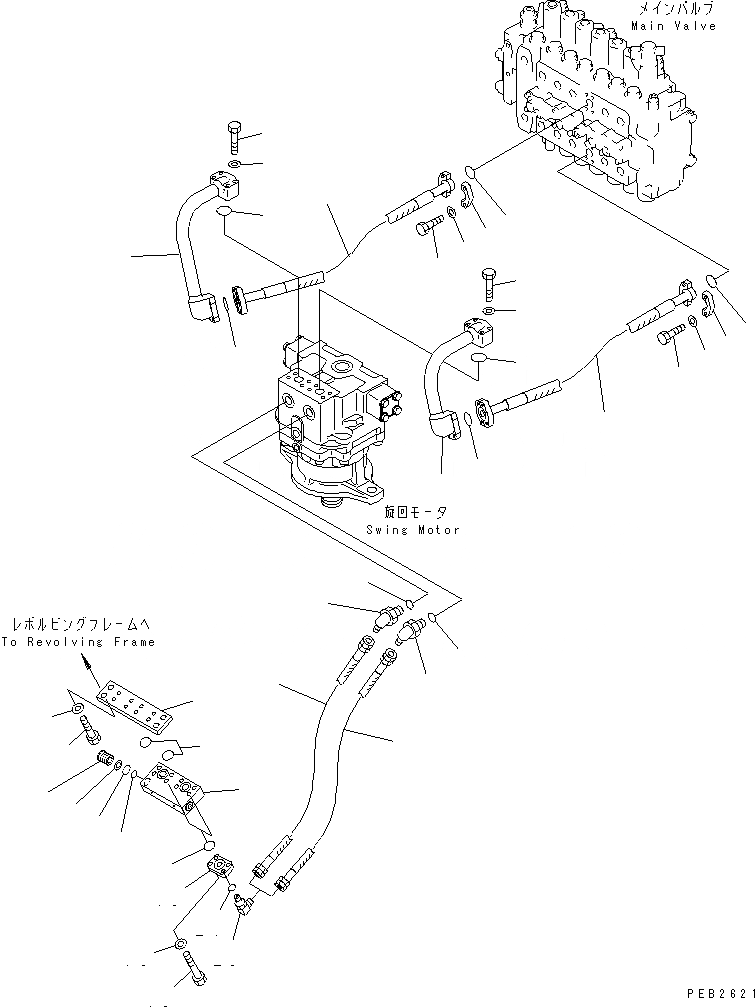 メインバルブ
Main Valve

旋回モータ
Swing Motor

レボルビングフレームへ
To Revolving Frame

PEB2621