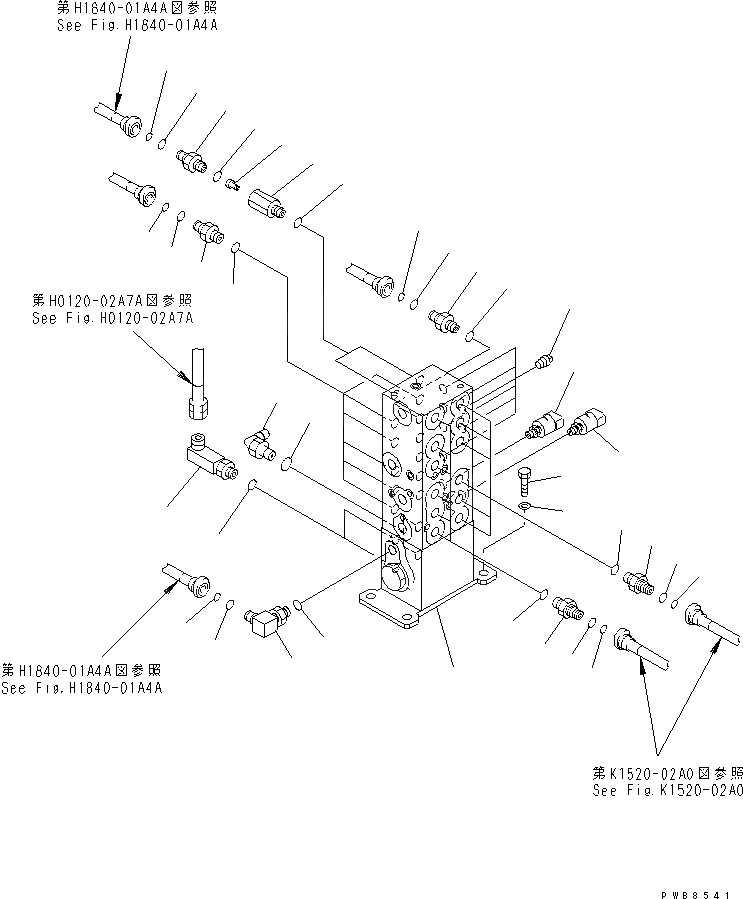 第H1840-01A4A図参照
See Fig.H1840-01A4A

第H0120-02A7A図参照
See Fig.H0120-02A7A

第H1840-01A4A図参照
See Fig.H1840-01A4A

第K1520-02A0図参照
See Fig.K1520-02A0

PWB8541