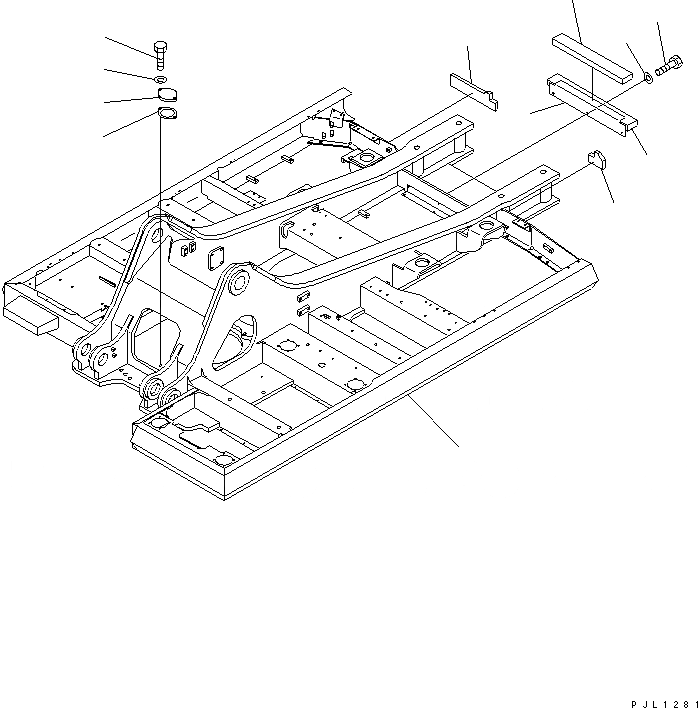 PJL1281