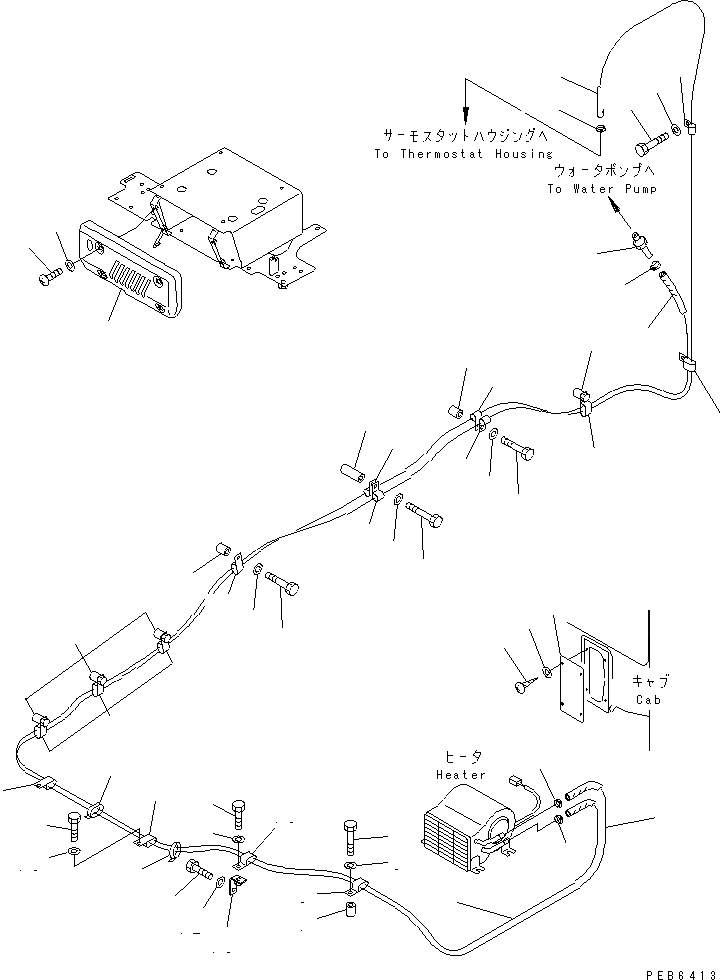 サーモスタットハウジングへ
To Thermostat Housing

ウォータポンプへ
To Water Pump

キャブ
Cab

ヒータ
Heater

PEB6413