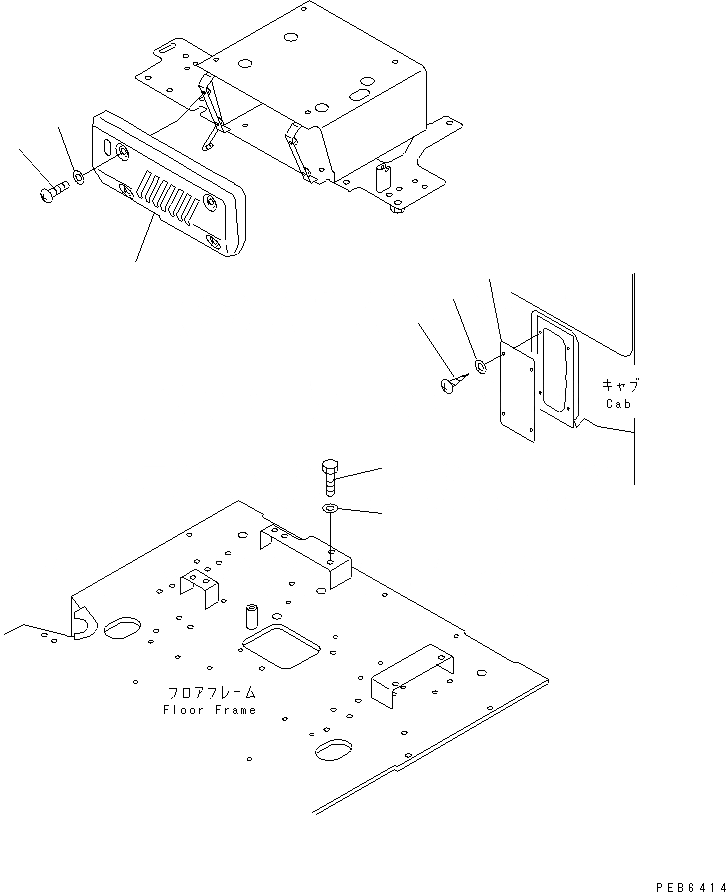 キャブ
Cab

フロアフレーム
Floor Frame

PEB6414