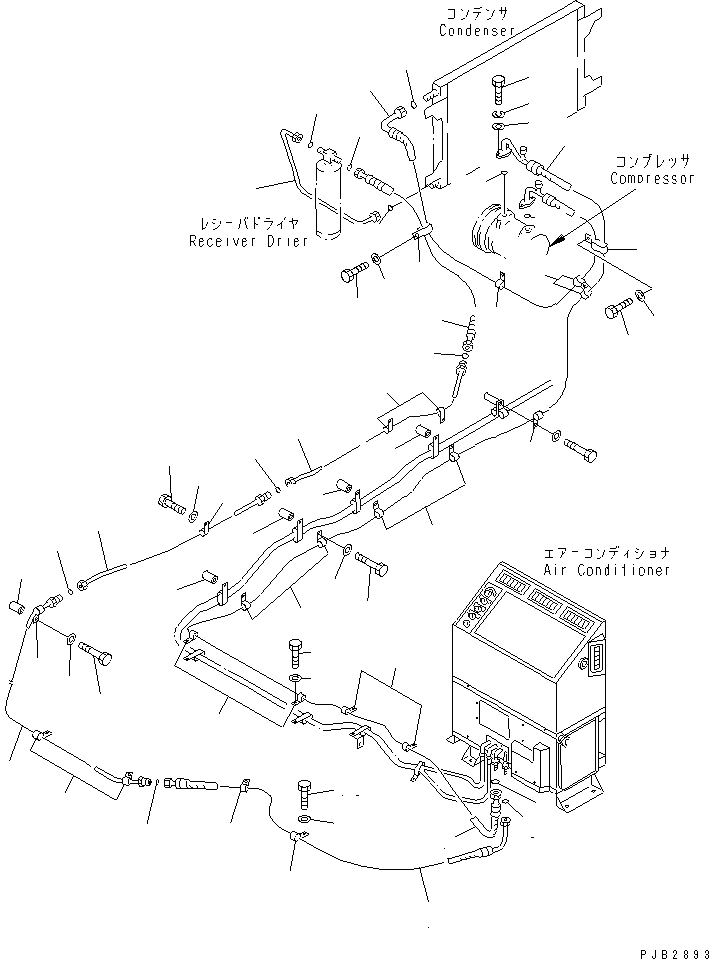 コンデンサ
Condenser

コンプレッサ
Compressor

レシーバドライヤ
Receiver Drier

エアーコンディショナ
Air Conditioner

PJB2893