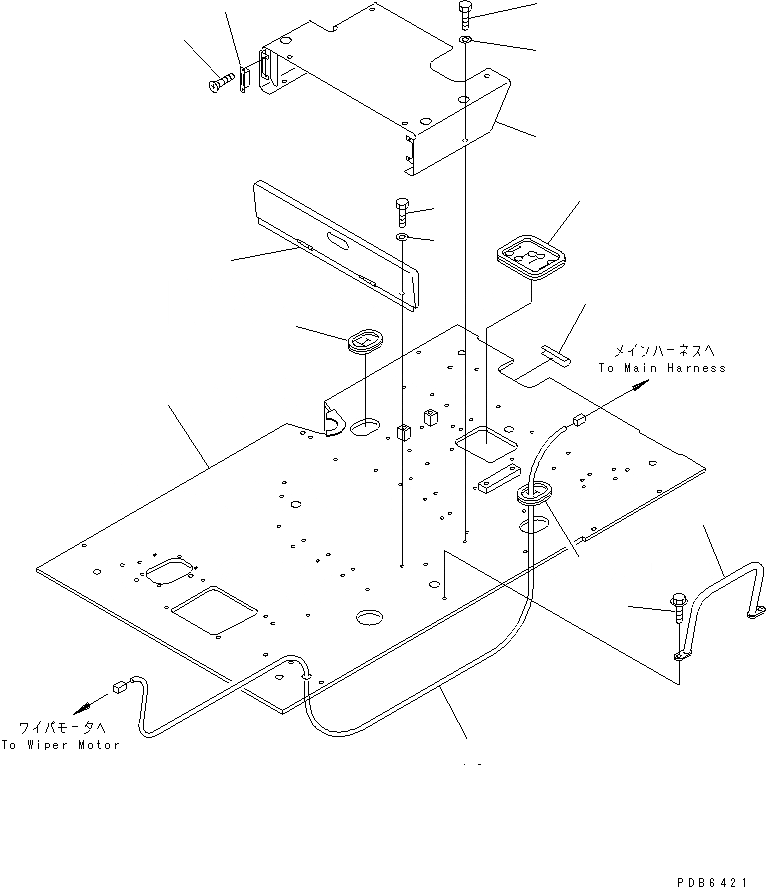 メインハーネスへ
To Main Harness

ワイパモータへ
To Wiper Motor

PDB6421